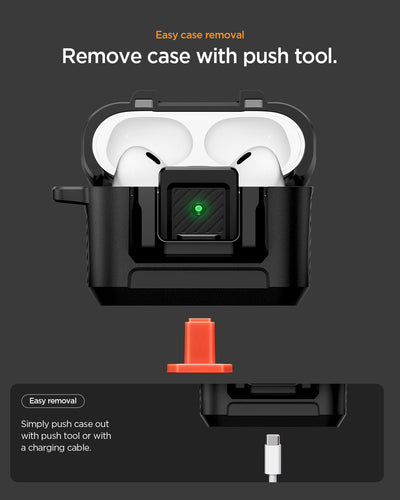 Easy case removal

Remove case with push tool.

Easy removal

Simply push case out with push tool or with a charging cable.